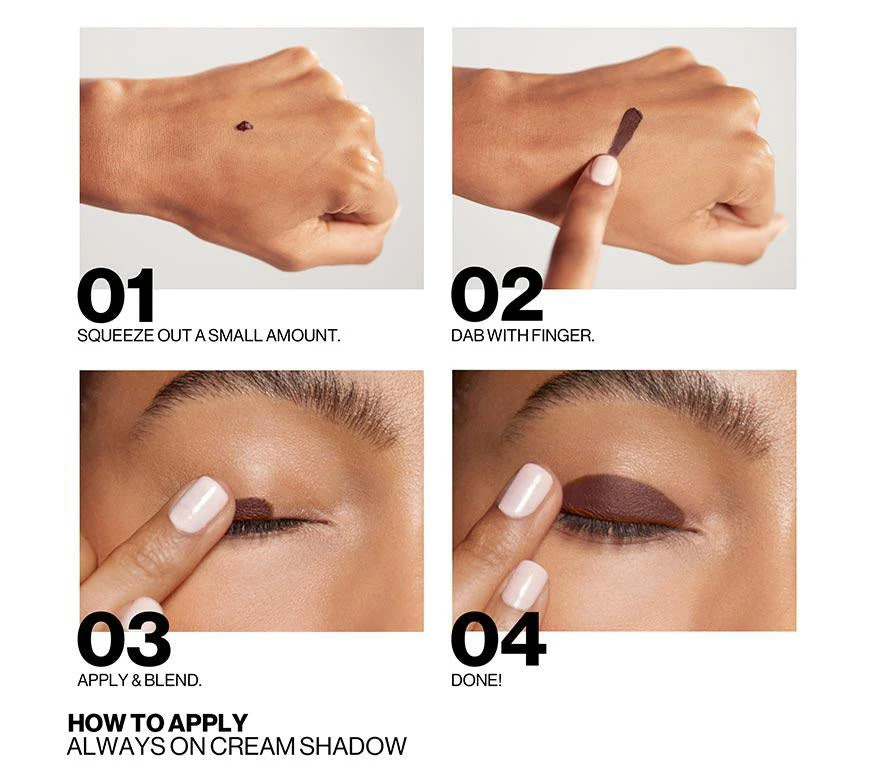 01
SQUEEZE OUT A SMALL AMOUNT.

02
DAB WITH FINGER.

03
APPLY & BLEND.

04
DONE!

HOW TO APPLY
ALWAYS ON CREAM SHADOW